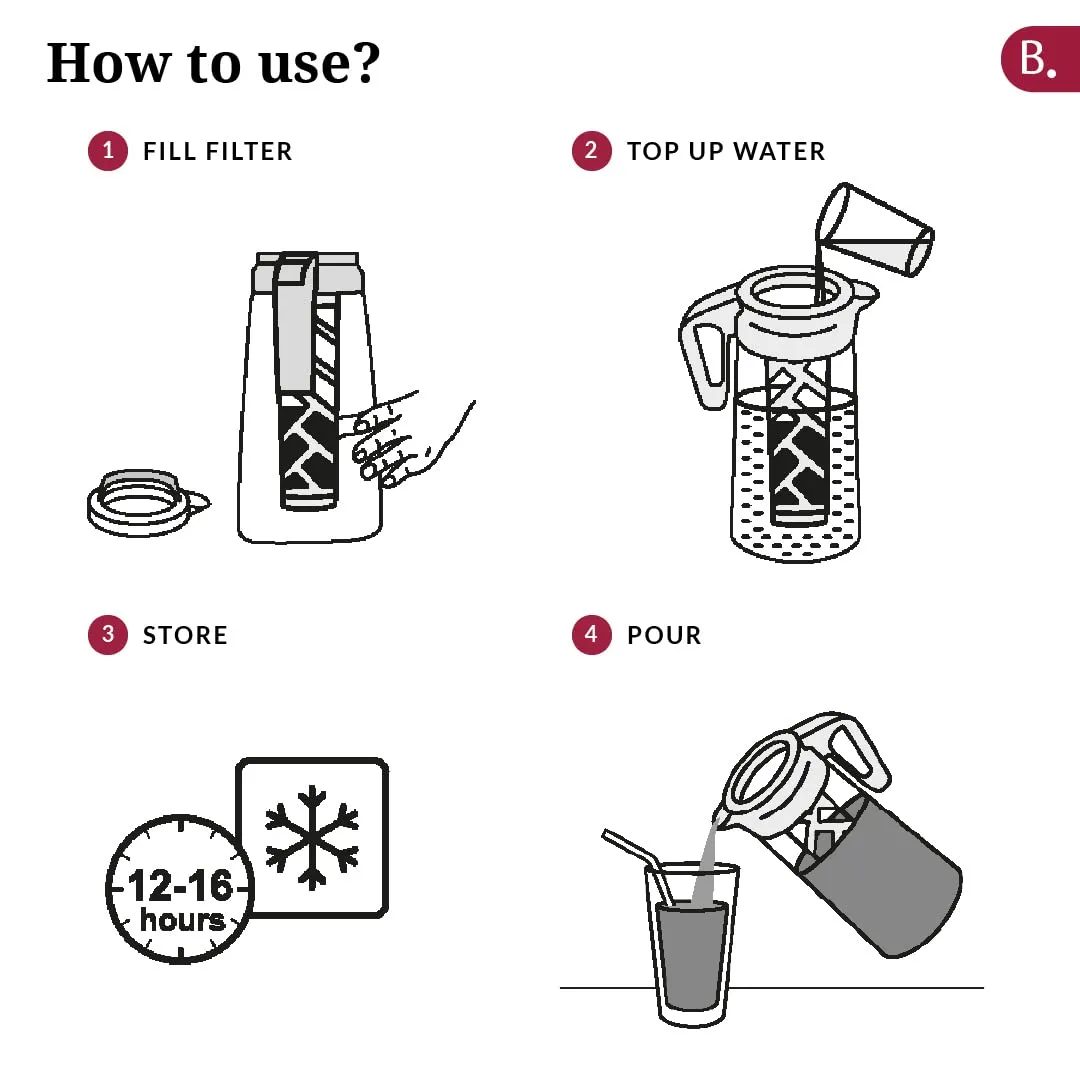 How to use?

B.

1 FILL FILTER

2 TOP UP WATER

3 STORE

12-16 hours

4 POUR